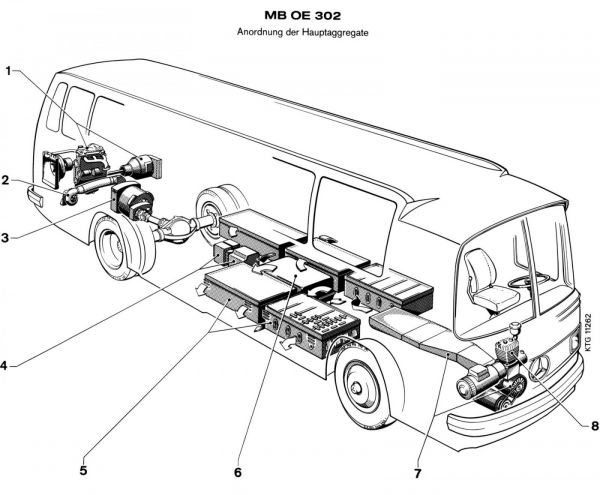 MB OE 302
Anordnung der Hauptaggregate

1
2
3
4
5
6
7
8

KTG 11262