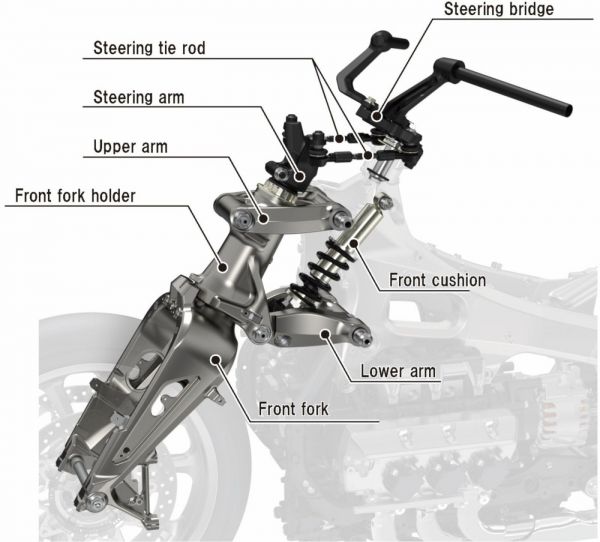 Steering bridge

Steering tie rod

Steering arm

Upper arm

Front fork holder

Front cushion

Lower arm

Front fork