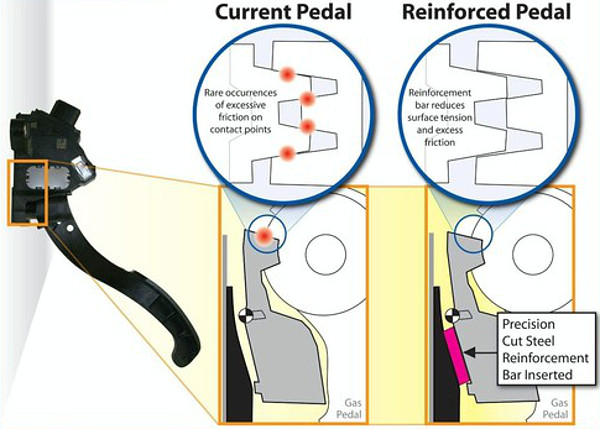 Current Pedal

Rare occurrences of excessive friction on contact points

Gas Pedal

Reinforced Pedal

Reinforcement bar reduces surface tension and excess friction

Precision Cut Steel Reinforcement Bar Inserted

Gas Pedal