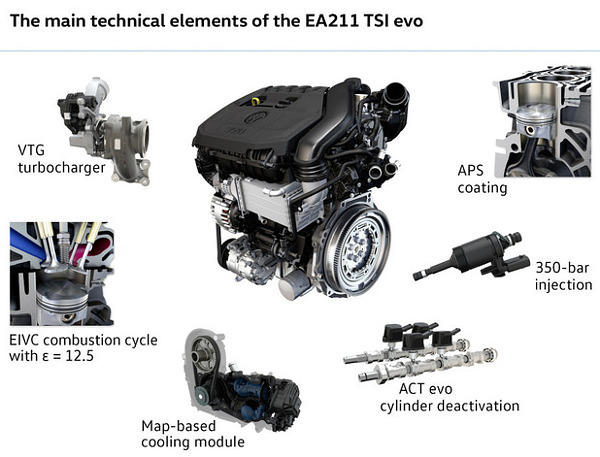 The main technical elements of the EA211 TSI evo

VTG turbocharger

TSI

APS coating

350-bar injection

EIVC combustion cycle with $\varepsilon = 12.5$

Map-based cooling module

ACT evo cylinder deactivation