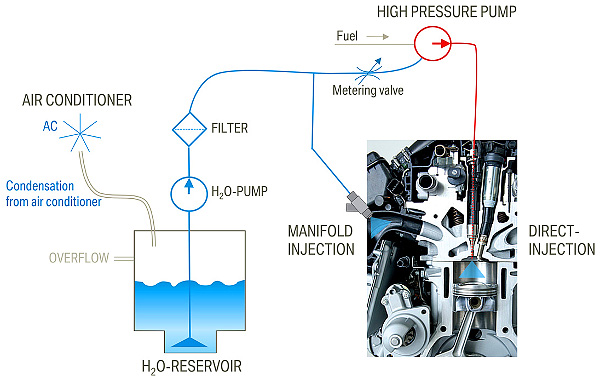 HIGH PRESSURE PUMP

Fuel

Metering valve

AIR CONDITIONER

AC

FILTER

Condensation from air conditioner

$H_2O$-PUMP

MANIFOLD INJECTION

DIRECT-INJECTION

OVERFLOW

$H_2O$-RESERVOIR